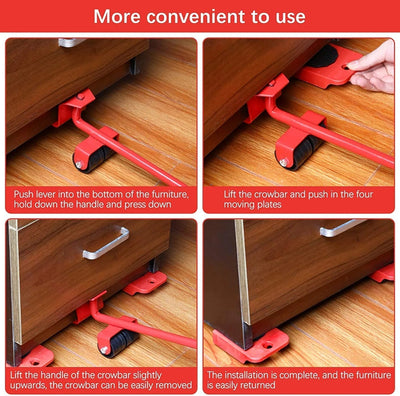 More convenient to use

Push lever into the bottom of the furniture, hold down the handle and press down

Lift the crowbar and push in the four moving plates

Lift the handle of the crowbar slightly upwards, the crowbar can be easily removed

The installation is complete, and the furniture is easily returned